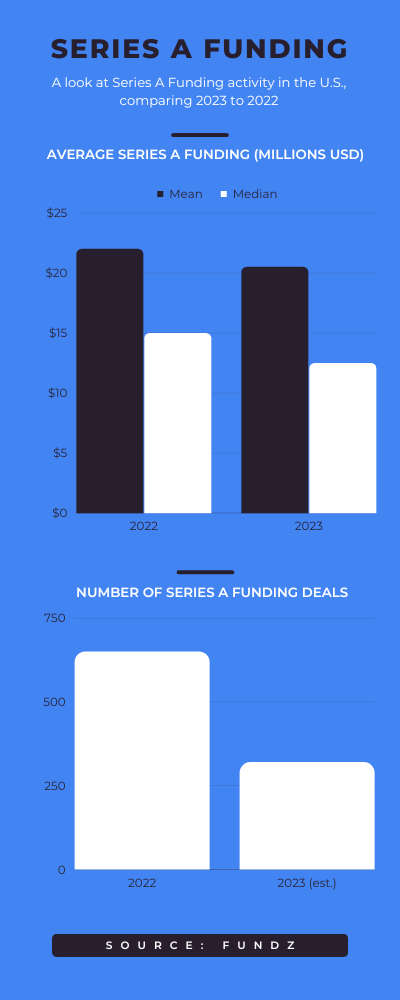 SERIES A FUNDING

A look at Series A Funding activity in the U.S., comparing 2023 to 2022

AVERAGE SERIES A FUNDING (MILLIONS USD)

Mean Median

$25
$20
$15
$10
$5
$0

2022 2023

NUMBER OF SERIES A FUNDING DEALS

750
500
250
0

2022 2023 (est.)

SOURCE: FUNDZ